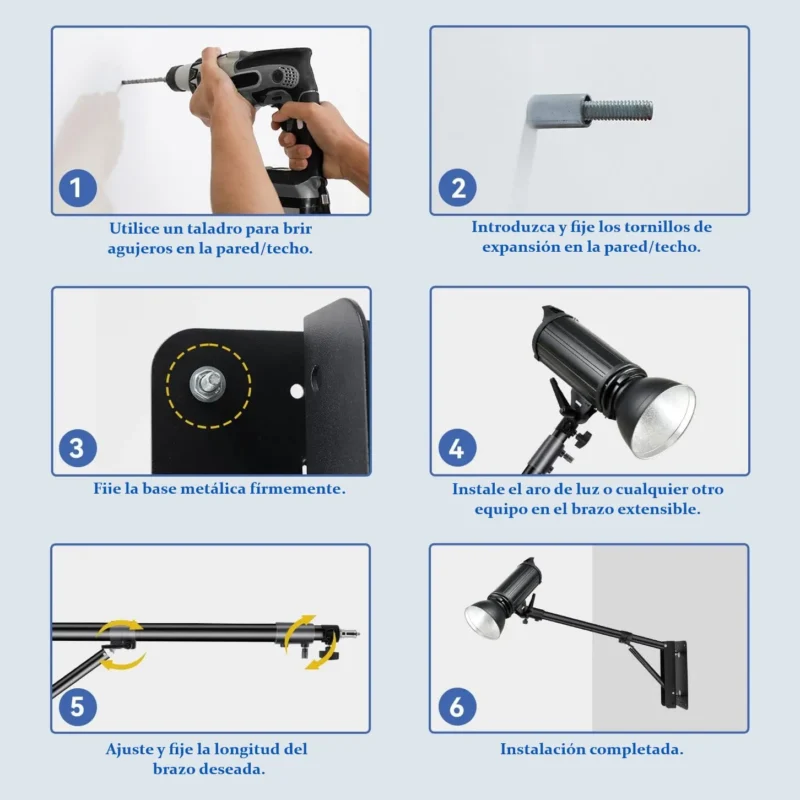 1

Utilice un taladro para brir agujeros en la pared/techo.

2

Introduzca y fije los tornillos de expansión en la pared/techo.

3

Fiie la base metálica firmemente.

4

Instale el aro de luz o cualquier otro equipo en el brazo extensible.

5

Ajuste y fije la longitud del brazo deseada.

6

Instalación completada.