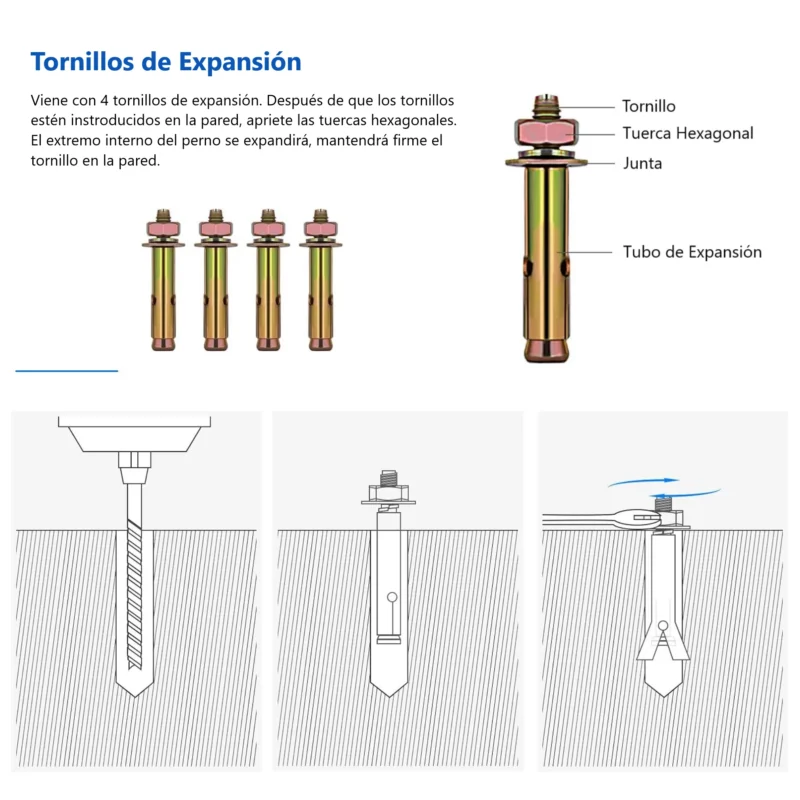 Tornillos de Expansión

Viene con 4 tornillos de expansión. Después de que los tornillos estén instroducidos en la pared, apriete las tuercas hexagonales. El extremo interno del perno se expandirá, mantendrá firme el tornillo en la pared.

Tornillo
Tuerca Hexagonal
Junta
Tubo de Expansión